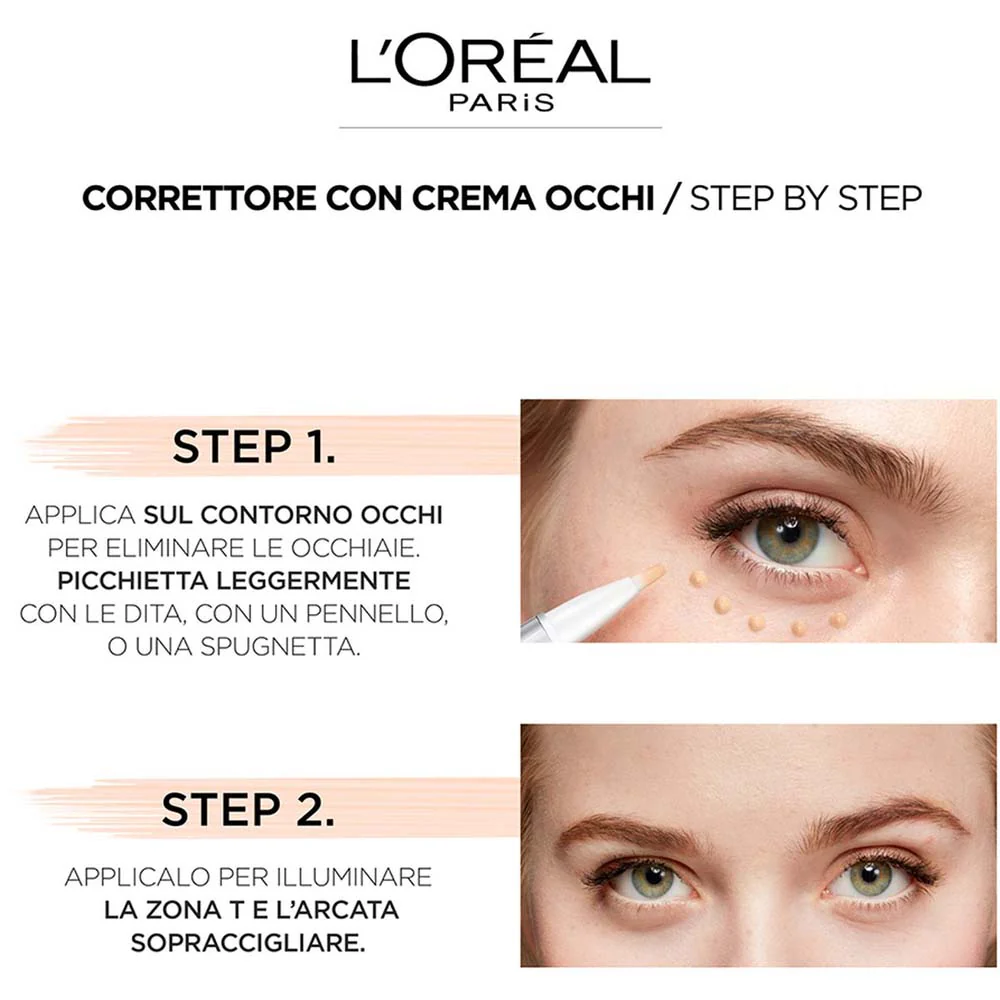 L'ORÉAL
PARIS

CORRETTORE CON CREMA OCCHI / STEP BY STEP

STEP 1.

APPLICA SUL CONTORNO OCCHI PER ELIMINARE LE OCCHIAIE. PICCHIETTA LEGGERMENTE CON LE DITA, CON UN PENNELLO, O UNA SPUGNETTA.

STEP 2.

APPLICALO PER ILLUMINARE LA ZONA T E L'ARCATA SOPRACCIGLIARE.